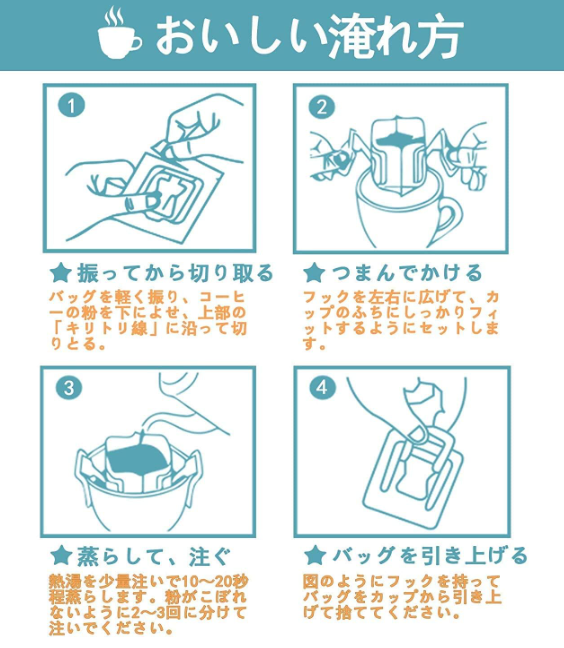 おいしい淹れ方

1

★振ってから切り取る

バッグを軽く振り、コーヒーの粉を下によせ、上部の「キリトリ線」に沿って切りとる。

2

★つまんでかける

フックを左右に広げて、カップのふちにしっかりフィットするようにセットします。

3

★蒸らして、注ぐ

熱湯を少量注いで10～20秒程蒸らします。粉がこぼれないように2～3回に分けて注いでください。

4

★バッグを引き上げる

図のようにフックを持ってバッグをカップから引き上げて捨ててください。