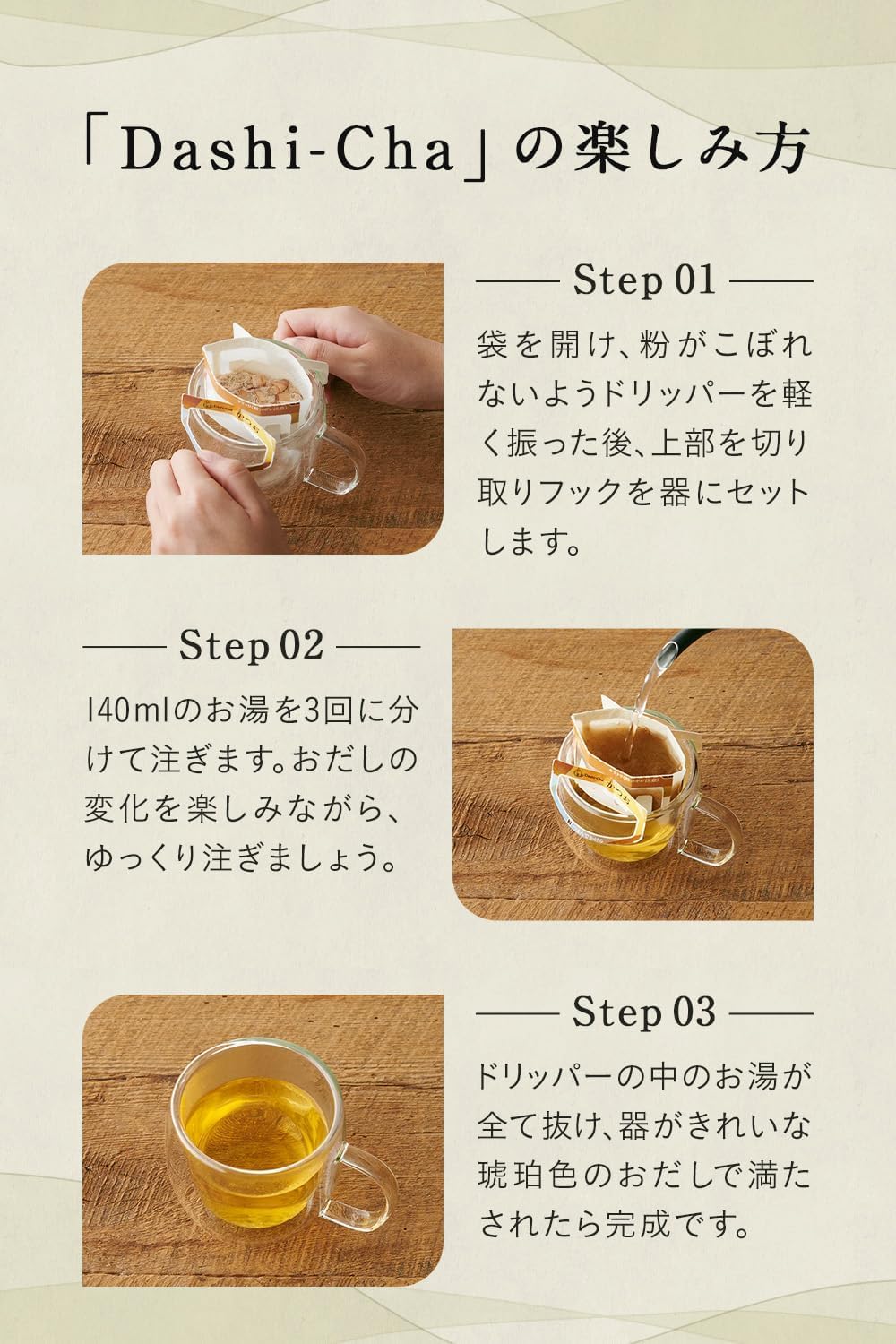 「Dashi-Cha」の楽しみ方

Step 01

袋を開け、粉がこぼれないようドリッパーを軽く振った後、上部を切り取りフックを器にセットします。

Step 02

140mlのお湯を3回に分けて注ぎます。おだしの変化を楽しみながら、ゆっくり注ぎましょう。

Step 03

ドリッパーの中のお湯が全て抜け、器がきれいな琥珀色のおだしで満たされたら完成です。