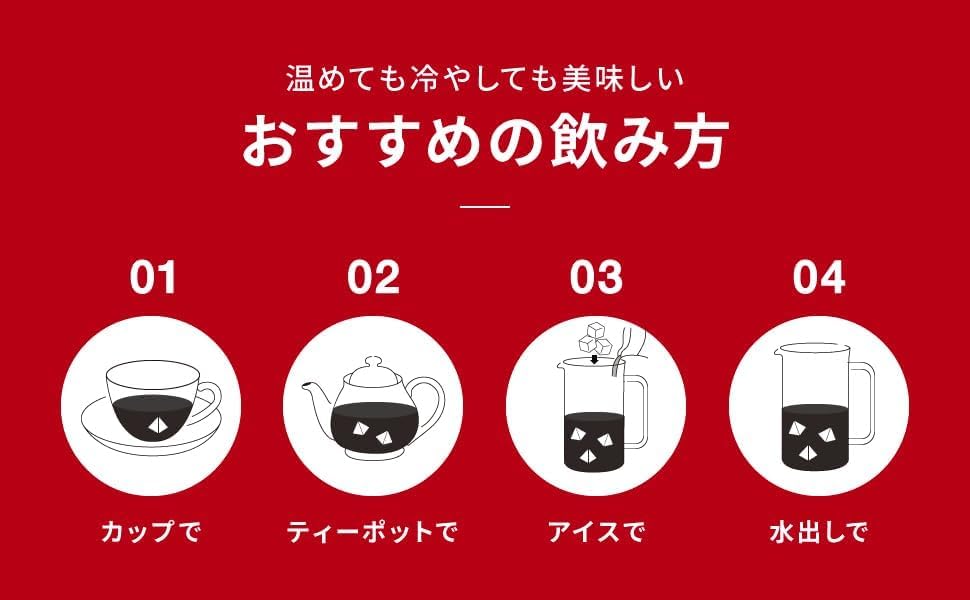 温めても冷やしても美味しい

おすすめの飲み方

01

カップで

02

ティーポットで

03

アイスで

04

水出しで