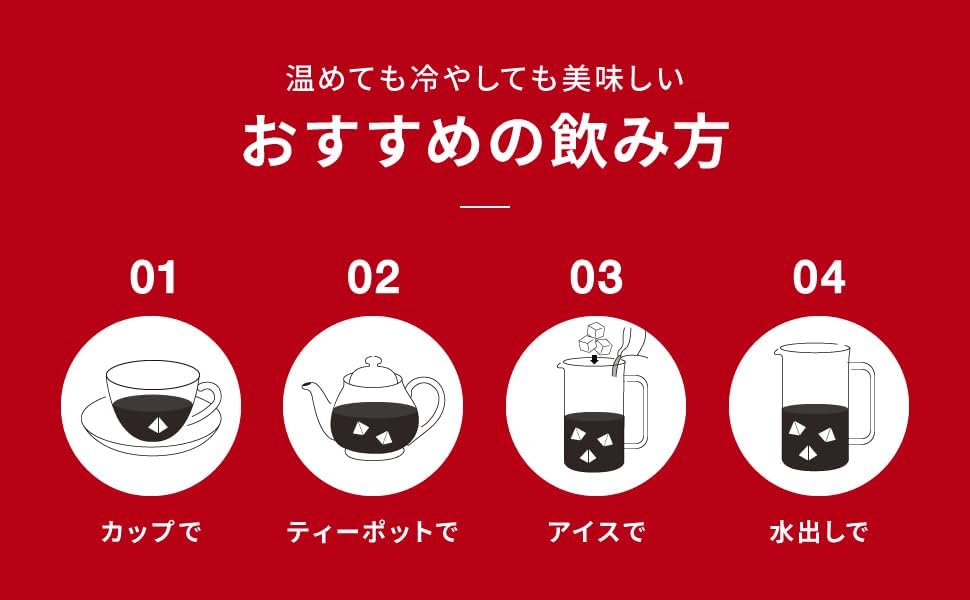 温めても冷やしても美味しい
おすすめの飲み方

01
カップで

02
ティーポットで

03
アイスで

04
水出しで